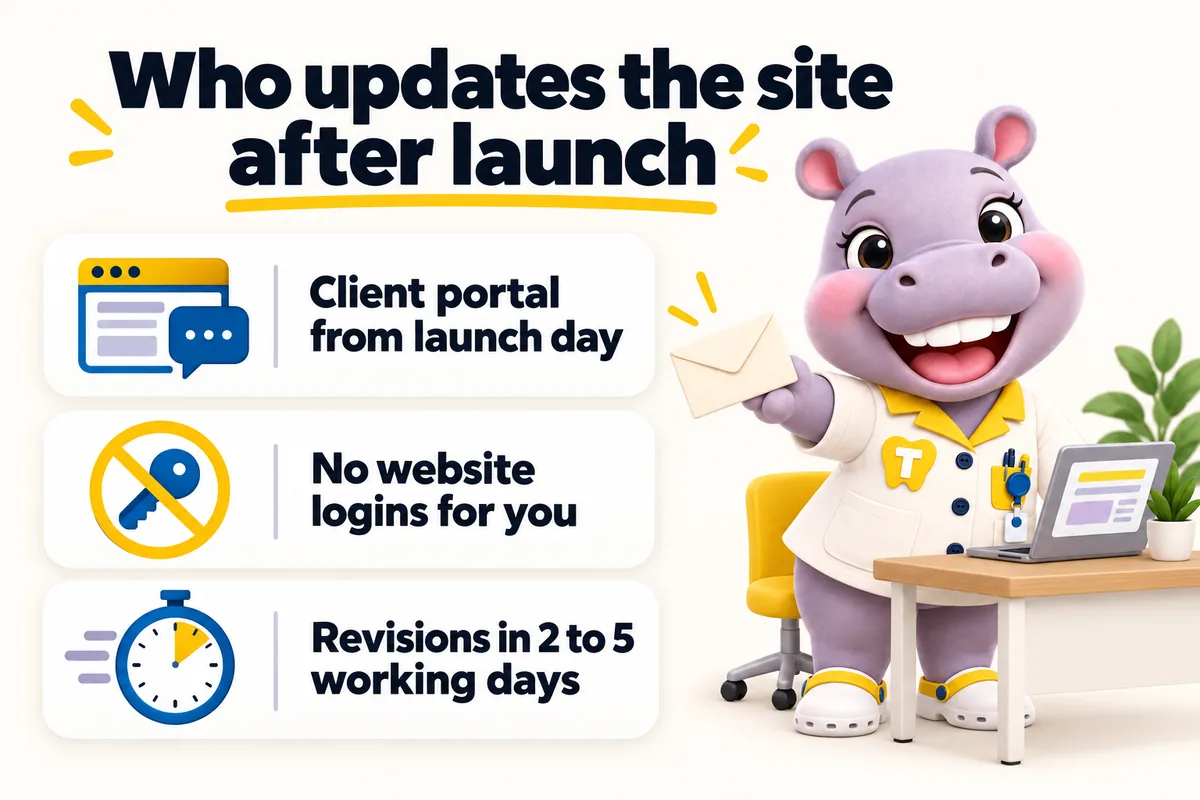 Who updates the site after launch

Client portal from launch day

No website logins for you

Revisions in 2 to 5 working days

T