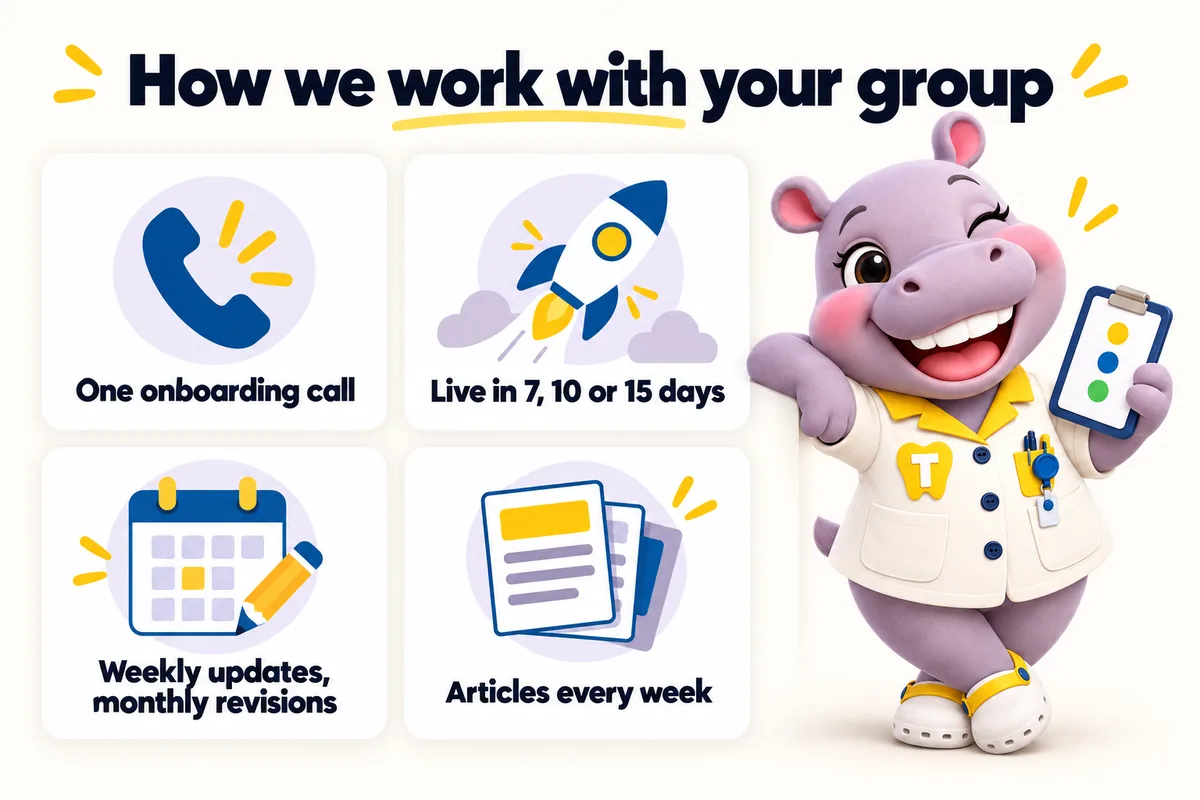 How we work with your group

One onboarding call

Live in 7, 10 or 15 days

Weekly updates, monthly revisions

Articles every week

T